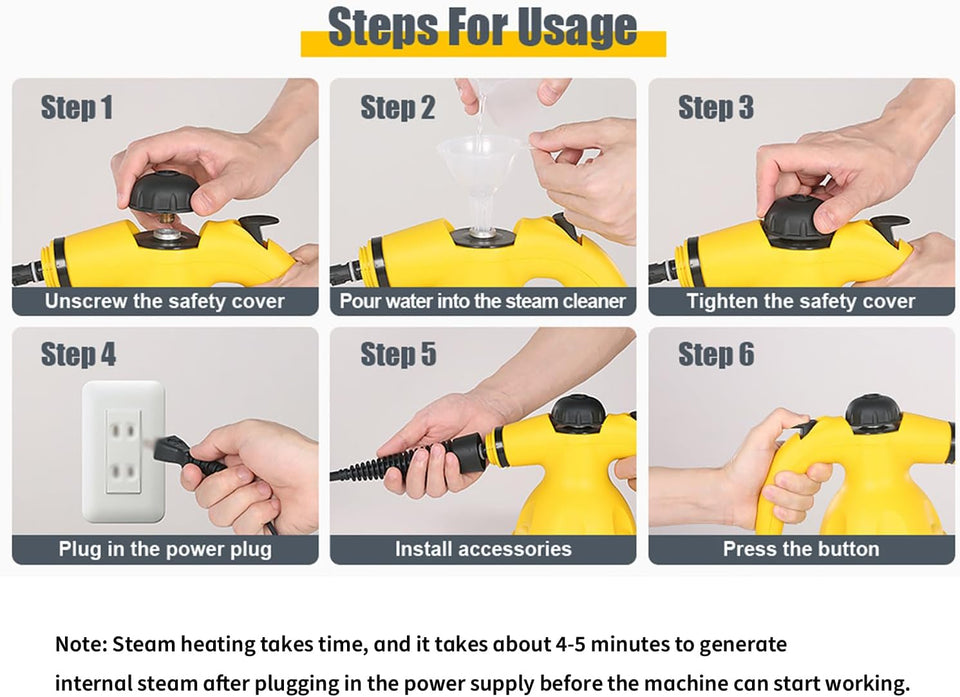 Steps For Usage

Step 1
Unscrew the safety cover

Step 2
Pour water into the steam cleaner

Step 3
Tighten the safety cover

Step 4
Plug in the power plug

Step 5
Install accessories

Step 6
Press the button

Note: Steam heating takes time, and it takes about 4-5 minutes to generate internal steam after plugging in the power supply before the machine can start working.